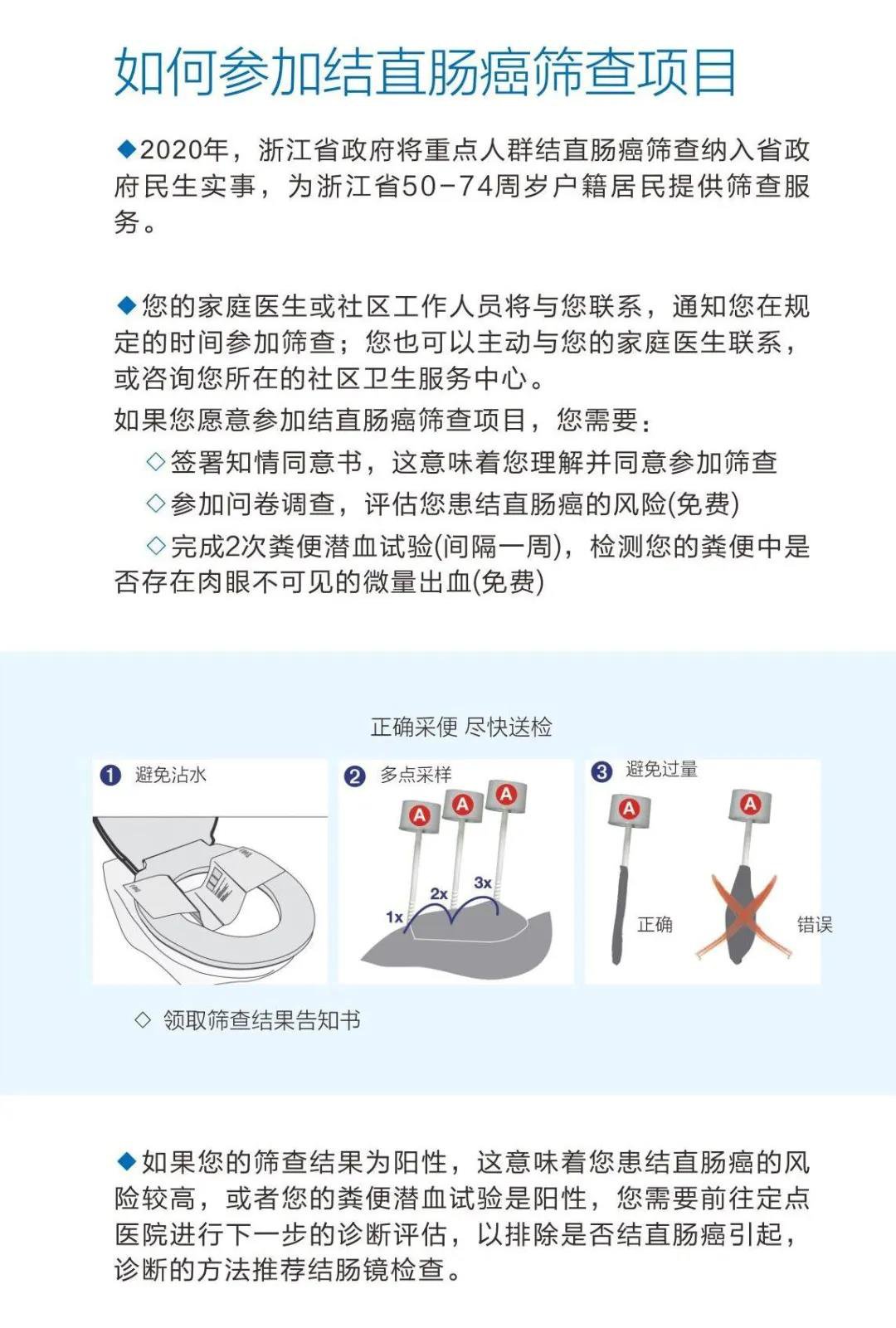 如何参加结直肠癌筛查项目

◆2020年，浙江省政府将重点人群结直肠癌筛查纳入省政府民生实事，为浙江省50-74周岁户籍居民提供筛查服务。

◆您的家庭医生或社区工作人员将与您联系，通知您在规定的时间参加筛查；您也可以主动与您的家庭医生联系，或咨询您所在的社区卫生服务中心。

如果您愿意参加结直肠癌筛查项目，您需要：

◇签署知情同意书，这意味着您理解并同意参加筛查

◇参加问卷调查，评估您患结直肠癌的风险(免费)

◇完成2次粪便潜血试验(间隔一周)，检测您的粪便中是否存在肉眼不可见的微量出血(免费)

正确采便 尽快送检

1 避免沾水

2 多点采样

A A A

1x 2x 3x

3 避免过量

A A

正确 错误

◇ 领取筛查结果告知书

◆如果您的筛查结果为阳性，这意味着您患结直肠癌的风险较高，或者您的粪便潜血试验是阳性，您需要前往定点医院进行下一步的诊断评估，以排除是否结直肠癌引起，诊断的方法推荐结肠镜检查。